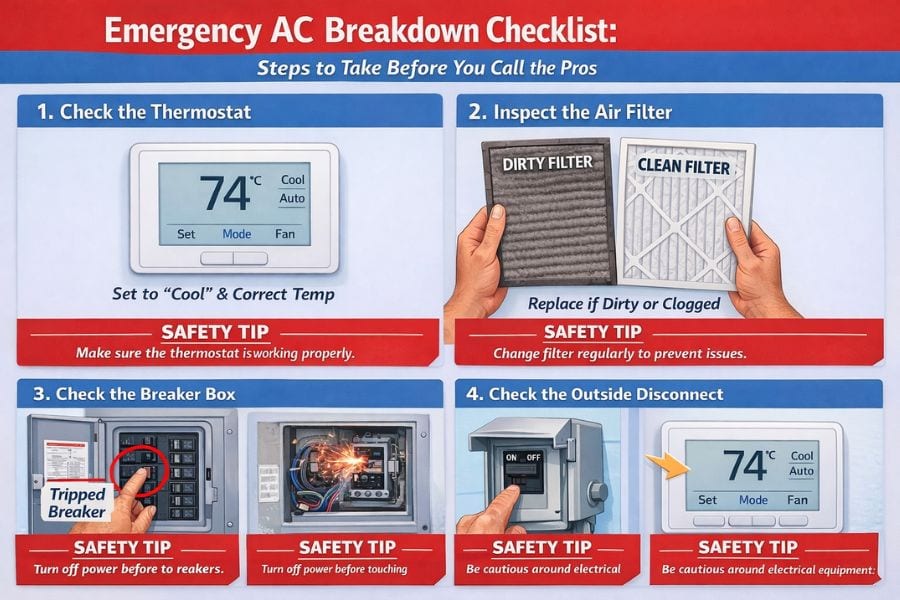 Emergency AC Breakdown Checklist:

Steps to Take Before You Call the Pros

1. Check the Thermostat

74°C
Cool
Auto
Set
Mode
Fan

Set to "Cool" & Correct Temp

SAFETY TIP
Make sure the thermostat isworking properly.

2. Inspect the Air Filter

DIRTY FILTER

CLEAN FILTER

Replace if Dirty or Clogged

SAFETY TIP
Change filter regularly to prevent issues.

3. Check the Breaker Box

Tripped Breaker

SAFETY TIP
Turn off power before to reakers.

SAFETY TIP
Turn off power before touching

4. Check the Outside Disconnect

ON OFF

74°C
Cool
Auto
Set
Mode
Fan

SAFETY TIP
Be cautious around electrical

SAFETY TIP
Be cautious around electrical equipment: